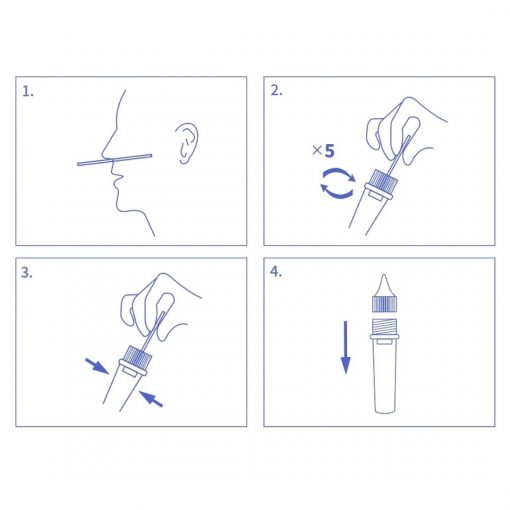 1.

2.

×5

3.

4.